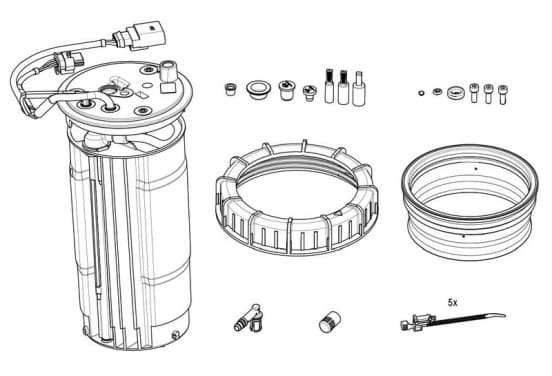 5x