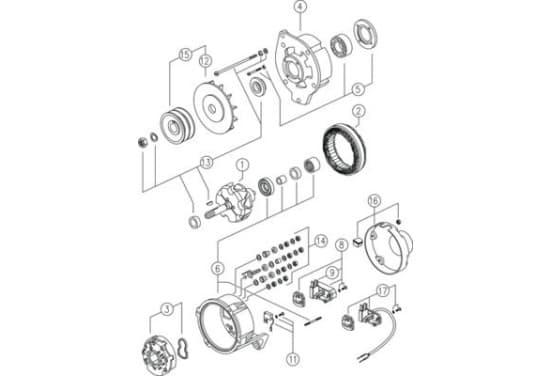 4
15
12
5
2
13
1
16
14
8
6
9
17
3
11