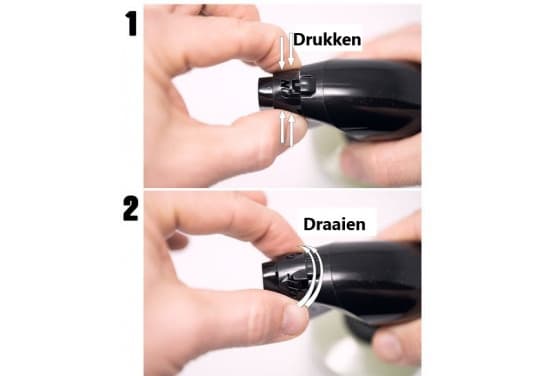 1
Drukken

2
Draaien